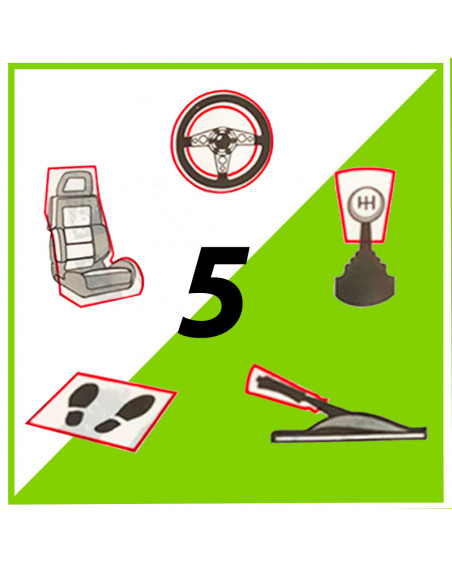 5